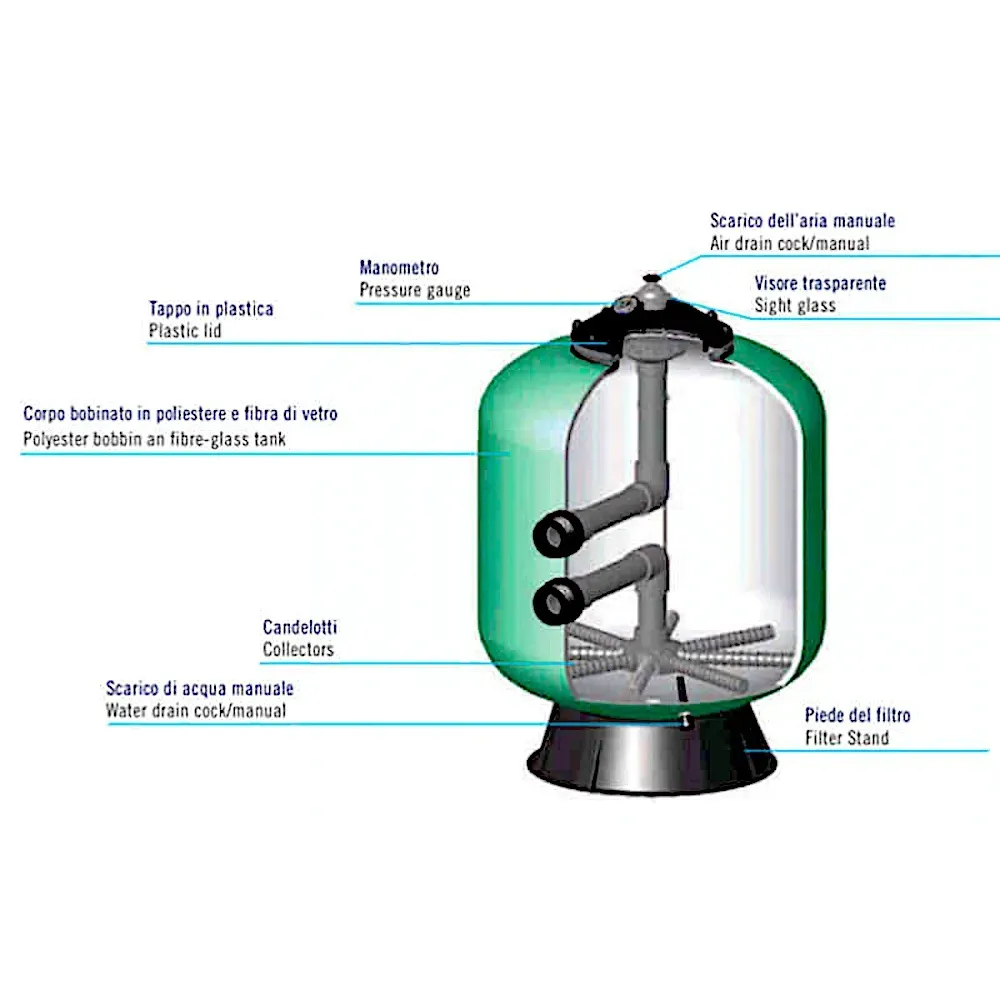 Scarico dell'aria manuale
Air drain cock/manual

Manometro
Pressure gauge

Visore trasparente
Sight glass

Tappo in plastica
Plastic lid

Corpo bobinato in poliestere e fibra di vetro
Polyester bobbin an fibre-glass tank

Candelotti
Collectors

Scarico di acqua manuale
Water drain cock/manual

Piede del filtro
Filter Stand